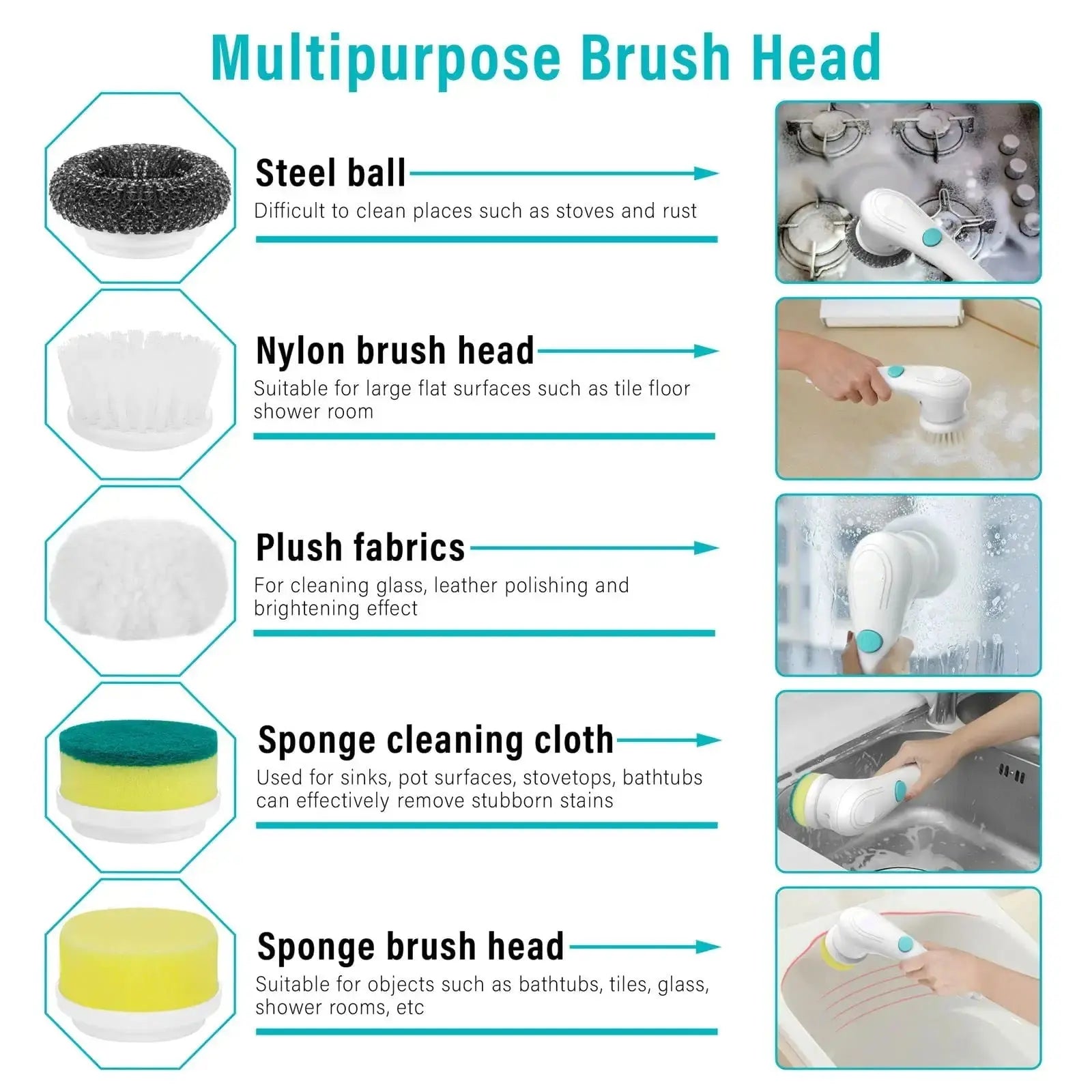 Multipurpose Brush Head

Steel ball
Difficult to clean places such as stoves and rust

Nylon brush head
Suitable for large flat surfaces such as tile floor shower room

Plush fabrics
For cleaning glass, leather polishing and brightening effect

Sponge cleaning cloth
Used for sinks, pot surfaces, stovetops, bathtubs can effectively remove stubborn stains

Sponge brush head
Suitable for objects such as bathtubs, tiles, glass, shower rooms, etc